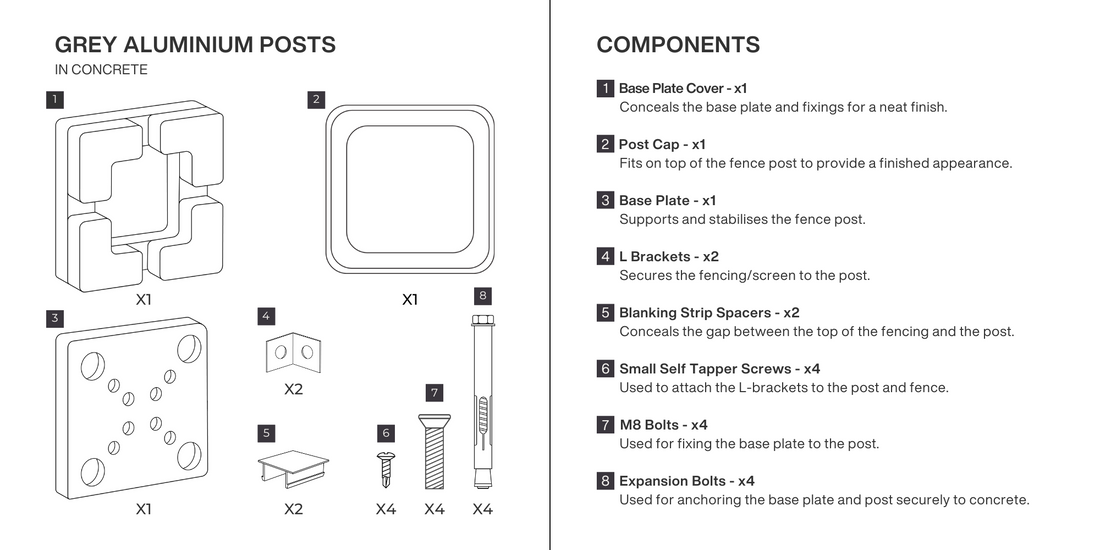 GREY ALUMINIUM POSTS
IN CONCRETE

1
X1

2
X1

3
X1

4
X2

5
X2

6
X4

7
X4

8
X4

COMPONENTS

1 Base Plate Cover - x1
Conceals the base plate and fixings for a neat finish.

2 Post Cap - x1
Fits on top of the fence post to provide a finished appearance.

3 Base Plate - x1
Supports and stabilises the fence post.

4 L Brackets - x2
Secures the fencing/screen to the post.

5 Blanking Strip Spacers - x2
Conceals the gap between the top of the fencing and the post.

6 Small Self Tapper Screws - x4
Used to attach the L-brackets to the post and fence.

7 M8 Bolts - x4
Used for fixing the base plate to the post.

8 Expansion Bolts - x4
Used for anchoring the base plate and post securely to concrete.