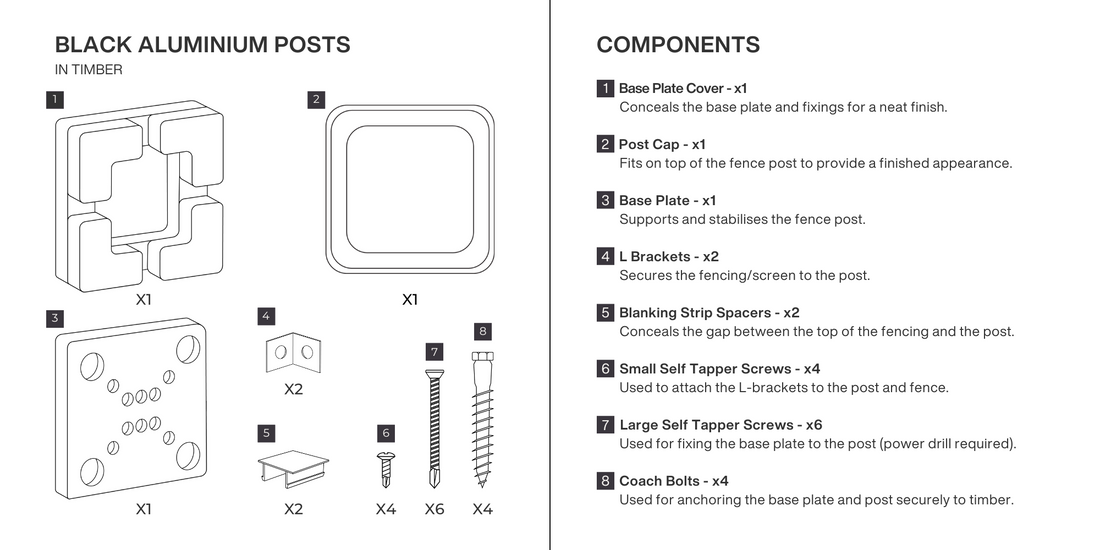 BLACK ALUMINIUM POSTS
IN TIMBER

1
X1

2
X1

3
X1

4
X2

5
X2

6
X4

7
X6

8
X4

COMPONENTS

1 Base Plate Cover - x1
Conceals the base plate and fixings for a neat finish.

2 Post Cap - x1
Fits on top of the fence post to provide a finished appearance.

3 Base Plate - x1
Supports and stabilises the fence post.

4 L Brackets - x2
Secures the fencing/screen to the post.

5 Blanking Strip Spacers - x2
Conceals the gap between the top of the fencing and the post.

6 Small Self Tapper Screws - x4
Used to attach the L-brackets to the post and fence.

7 Large Self Tapper Screws - x6
Used for fixing the base plate to the post (power drill required).

8 Coach Bolts - x4
Used for anchoring the base plate and post securely to timber.