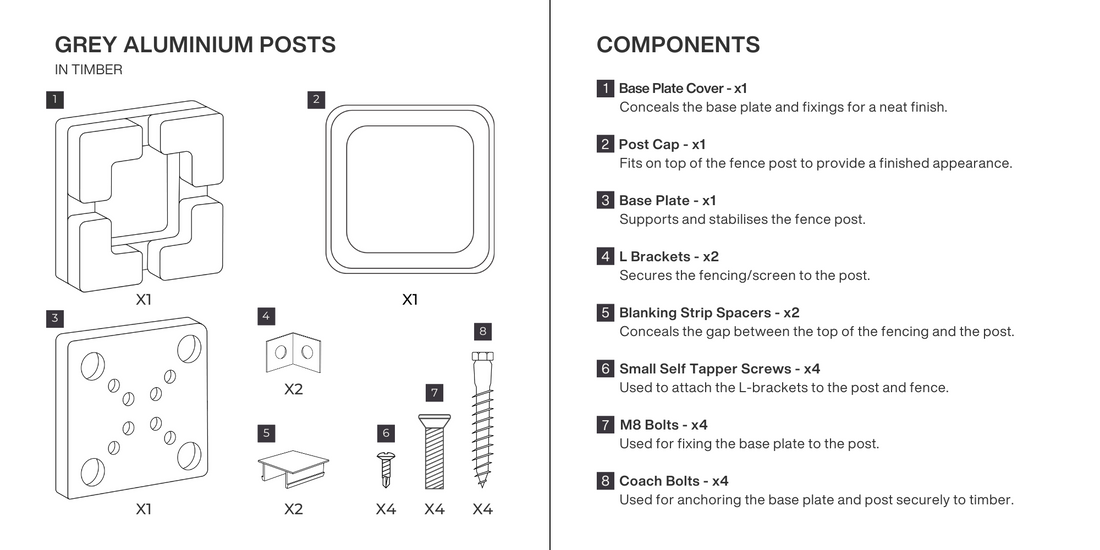 GREY ALUMINIUM POSTS
IN TIMBER

1

X1

2

X1

3

X1

4

X2

5

X2

6

X4

7

X4

8

X4

COMPONENTS

1 Base Plate Cover - x1
Conceals the base plate and fixings for a neat finish.

2 Post Cap - x1
Fits on top of the fence post to provide a finished appearance.

3 Base Plate - x1
Supports and stabilises the fence post.

4 L Brackets - x2
Secures the fencing/screen to the post.

5 Blanking Strip Spacers - x2
Conceals the gap between the top of the fencing and the post.

6 Small Self Tapper Screws - x4
Used to attach the L-brackets to the post and fence.

7 M8 Bolts - x4
Used for fixing the base plate to the post.

8 Coach Bolts - x4
Used for anchoring the base plate and post securely to timber.