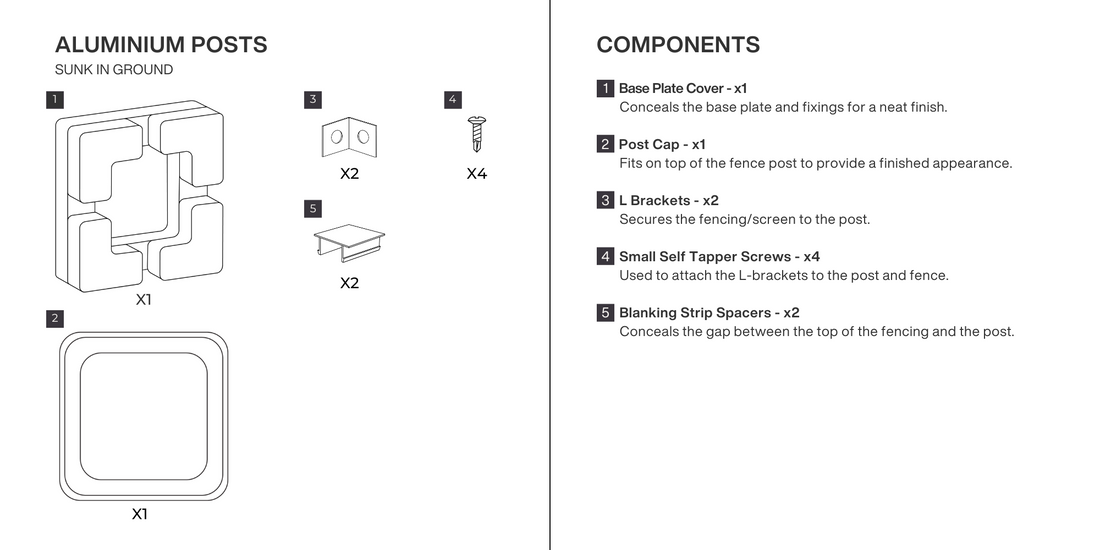 ALUMINIUM POSTS
SUNK IN GROUND

1
X1

2
X1

3
X2

4
X4

5
X2

COMPONENTS

1 Base Plate Cover - x1
Conceals the base plate and fixings for a neat finish.

2 Post Cap - x1
Fits on top of the fence post to provide a finished appearance.

3 L Brackets - x2
Secures the fencing/screen to the post.

4 Small Self Tapper Screws - x4
Used to attach the L-brackets to the post and fence.

5 Blanking Strip Spacers - x2
Conceals the gap between the top of the fencing and the post.