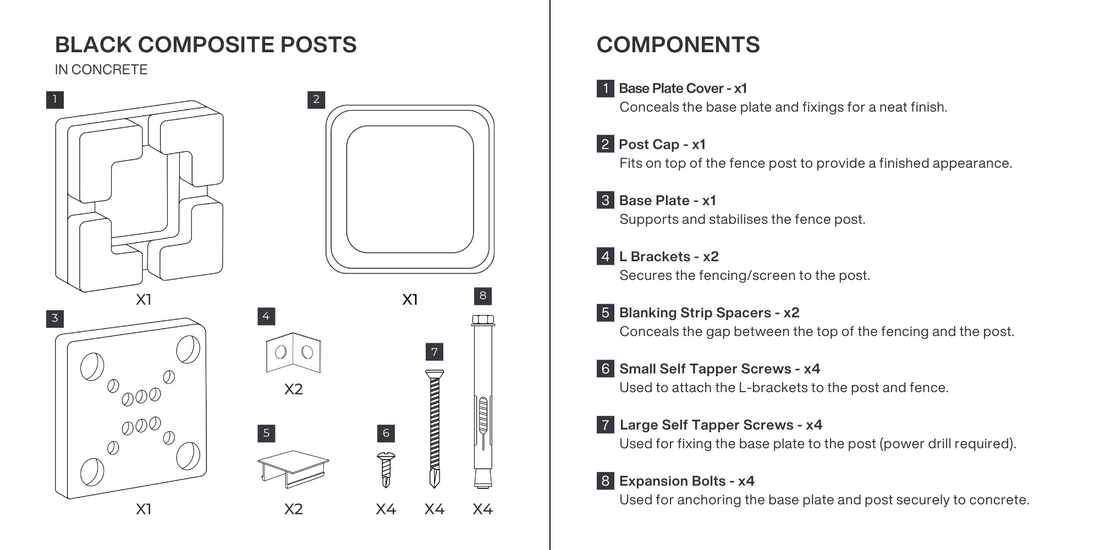 BLACK COMPOSITE POSTS
IN CONCRETE

1
X1

2
X1

3
X1

4
X2

5
X2

6
X4

7
X4

8
X4

COMPONENTS

1 Base Plate Cover - x1
Conceals the base plate and fixings for a neat finish.

2 Post Cap - x1
Fits on top of the fence post to provide a finished appearance.

3 Base Plate - x1
Supports and stabilises the fence post.

4 L Brackets - x2
Secures the fencing/screen to the post.

5 Blanking Strip Spacers - x2
Conceals the gap between the top of the fencing and the post.

6 Small Self Tapper Screws - x4
Used to attach the L-brackets to the post and fence.

7 Large Self Tapper Screws - x4
Used for fixing the base plate to the post (power drill required).

8 Expansion Bolts - x4
Used for anchoring the base plate and post securely to concrete.