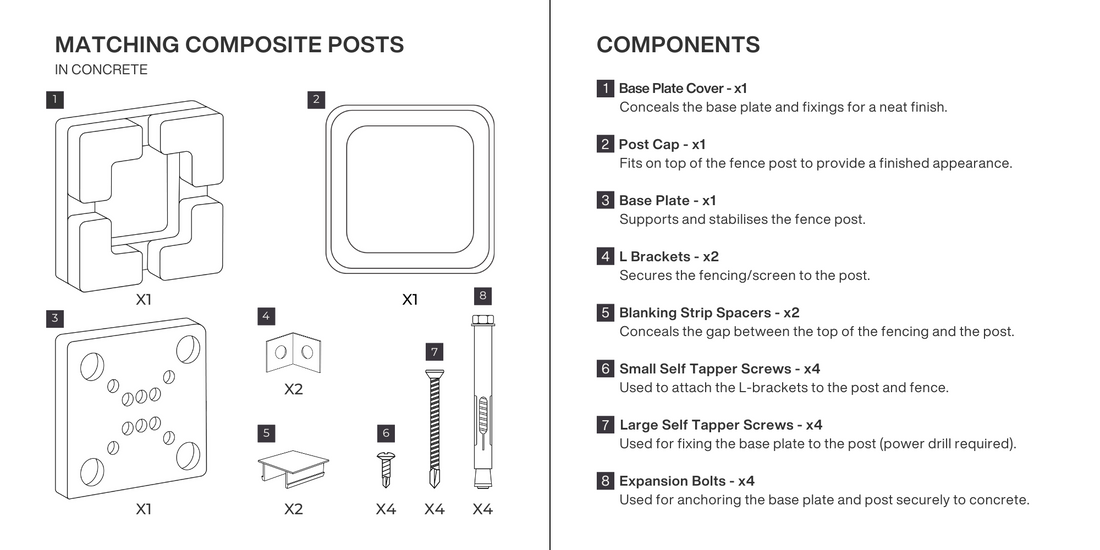 MATCHING COMPOSITE POSTS
IN CONCRETE

1
X1

2
X1

3
X1

4
X2

5
X2

6
X4

7
X4

8
X4

COMPONENTS

1 Base Plate Cover - x1
Conceals the base plate and fixings for a neat finish.

2 Post Cap - x1
Fits on top of the fence post to provide a finished appearance.

3 Base Plate - x1
Supports and stabilises the fence post.

4 L Brackets - x2
Secures the fencing/screen to the post.

5 Blanking Strip Spacers - x2
Conceals the gap between the top of the fencing and the post.

6 Small Self Tapper Screws - x4
Used to attach the L-brackets to the post and fence.

7 Large Self Tapper Screws - x4
Used for fixing the base plate to the post (power drill required).

8 Expansion Bolts - x4
Used for anchoring the base plate and post securely to concrete.