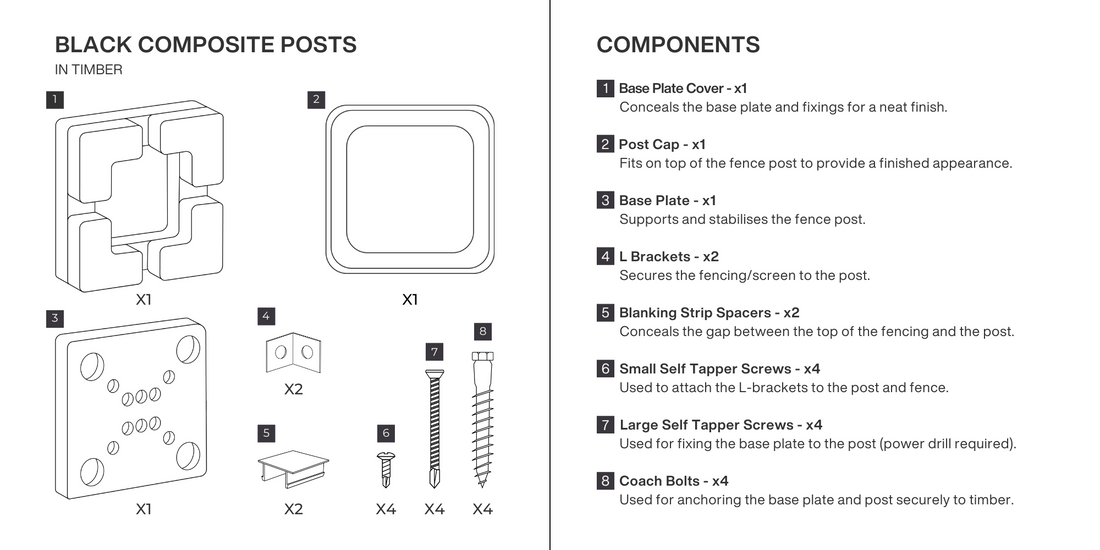 BLACK COMPOSITE POSTS
IN TIMBER

1
X1

2
X1

3
X1

4
X2

5
X2

6
X4

7
X4

8
X4

COMPONENTS

1 Base Plate Cover - x1
Conceals the base plate and fixings for a neat finish.

2 Post Cap - x1
Fits on top of the fence post to provide a finished appearance.

3 Base Plate - x1
Supports and stabilises the fence post.

4 L Brackets - x2
Secures the fencing/screen to the post.

5 Blanking Strip Spacers - x2
Conceals the gap between the top of the fencing and the post.

6 Small Self Tapper Screws - x4
Used to attach the L-brackets to the post and fence.

7 Large Self Tapper Screws - x4
Used for fixing the base plate to the post (power drill required).

8 Coach Bolts - x4
Used for anchoring the base plate and post securely to timber.