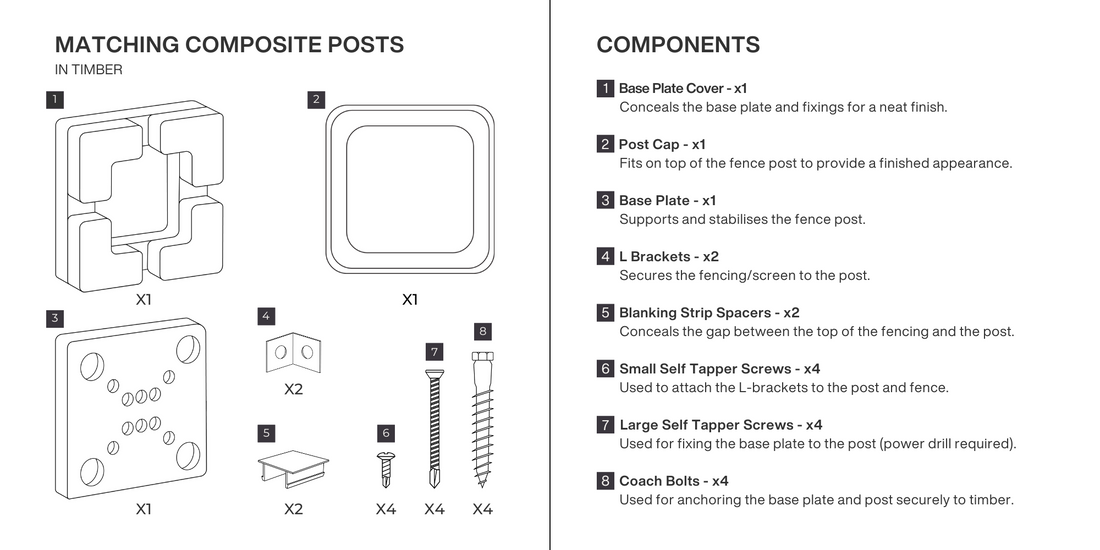 MATCHING COMPOSITE POSTS
IN TIMBER

1

X1

2

X1

3

X1

4

X2

5

X2

6

X4

7

X4

8

X4

COMPONENTS

1 Base Plate Cover - x1
Conceals the base plate and fixings for a neat finish.

2 Post Cap - x1
Fits on top of the fence post to provide a finished appearance.

3 Base Plate - x1
Supports and stabilises the fence post.

4 L Brackets - x2
Secures the fencing/screen to the post.

5 Blanking Strip Spacers - x2
Conceals the gap between the top of the fencing and the post.

6 Small Self Tapper Screws - x4
Used to attach the L-brackets to the post and fence.

7 Large Self Tapper Screws - x4
Used for fixing the base plate to the post (power drill required).

8 Coach Bolts - x4
Used for anchoring the base plate and post securely to timber.